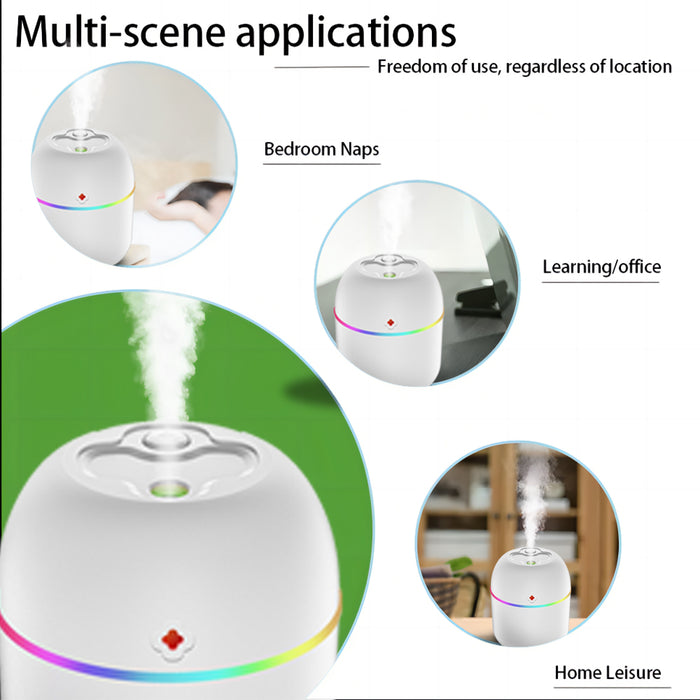 Multi-scene applications

Freedom of use, regardless of location

Bedroom Naps

Learning/office

Home Leisure