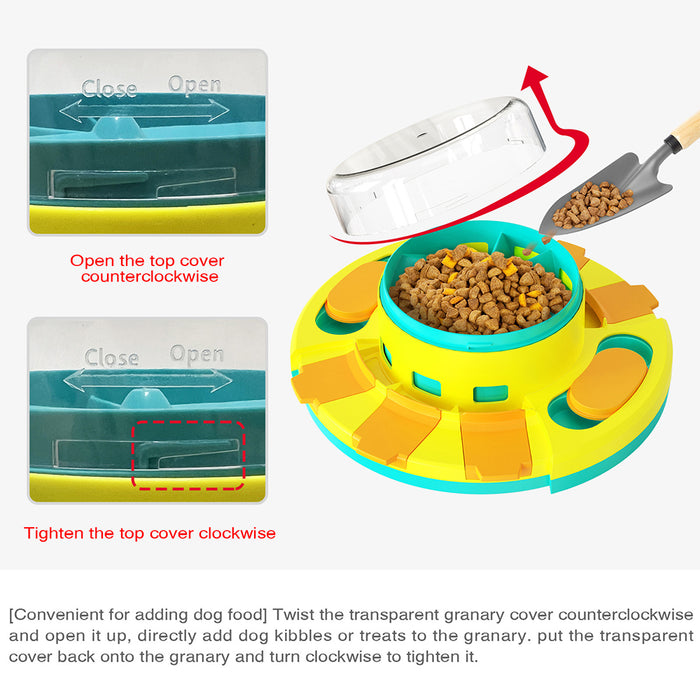 Close Open

Open the top cover counterclockwise

Close Open

Tighten the top cover clockwise

[Convenient for adding dog food] Twist the transparent granary cover counterclockwise and open it up, directly add dog kibbles or treats to the granary. put the transparent cover back onto the granary and turn clockwise to tighten it.